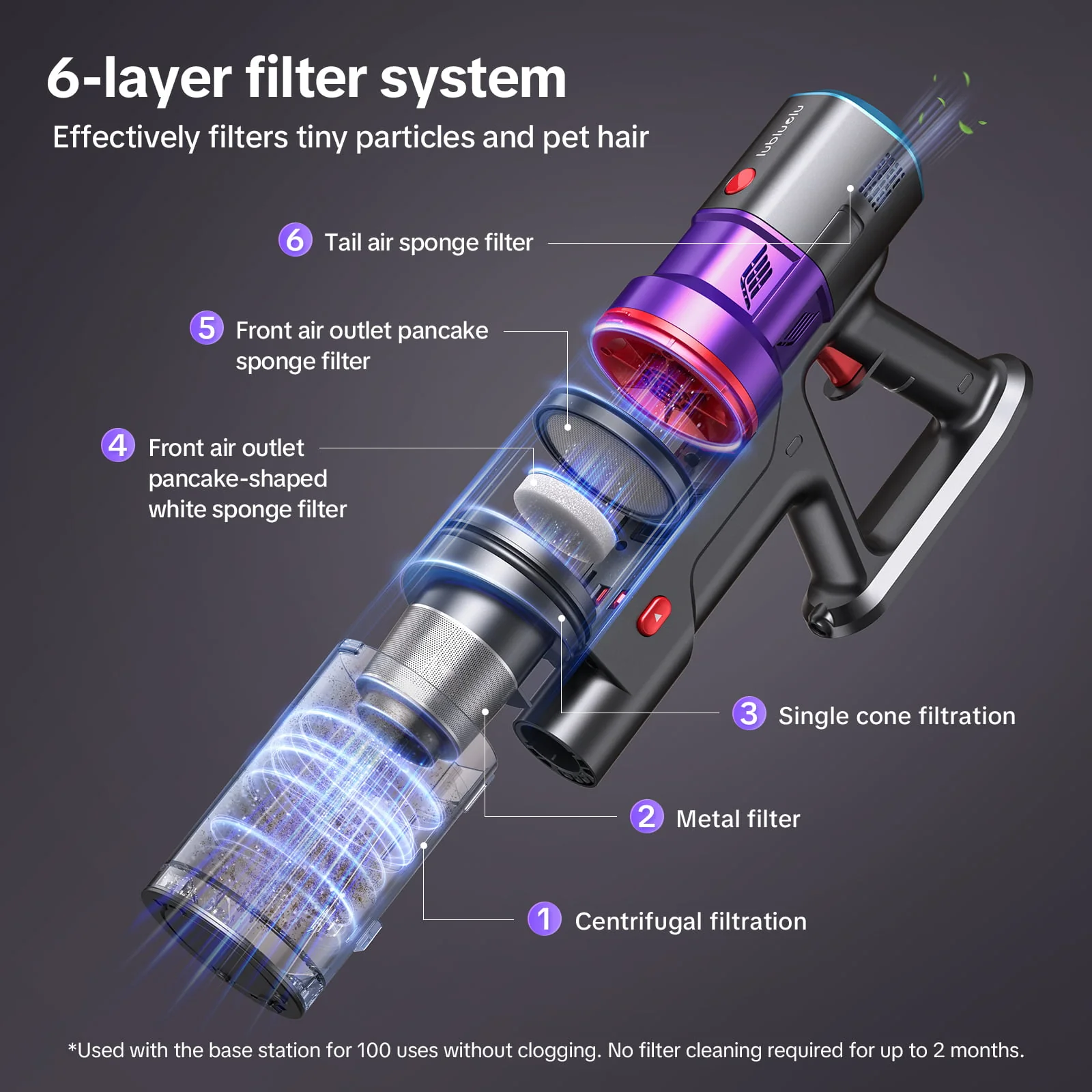 6-layer filter system

Effectively filters tiny particles and pet hair

lubluelu

6 Tail air sponge filter

5 Front air outlet pancake sponge filter

4 Front air outlet pancake-shaped white sponge filter

3 Single cone filtration

2 Metal filter

1 Centrifugal filtration

*Used with the base station for 100 uses without clogging. No filter cleaning required for up to 2 months.